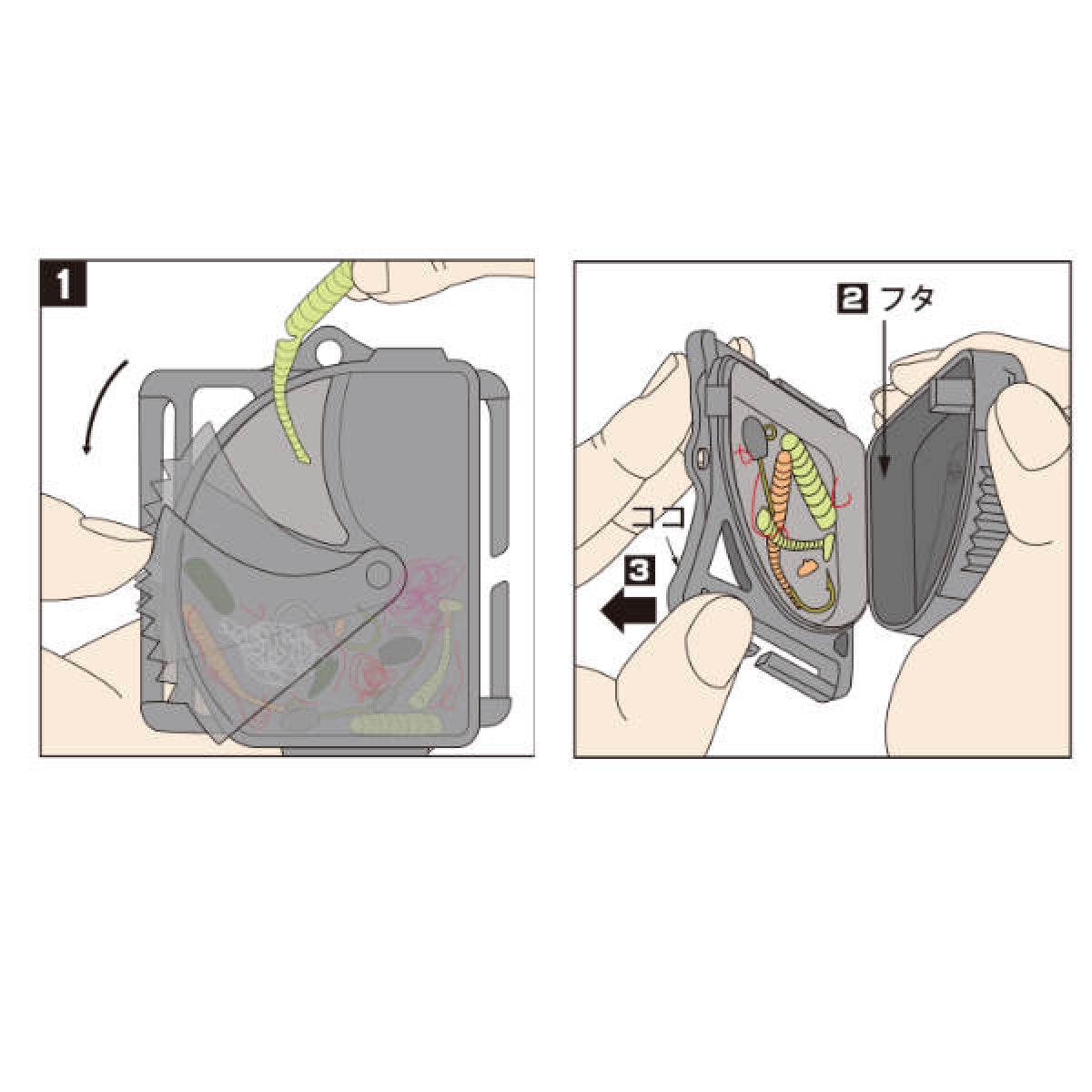 1

2 フタ

ココ

3