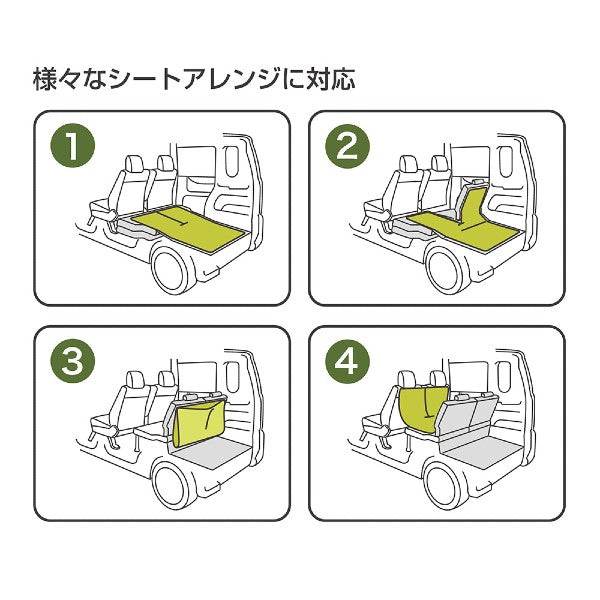 様々なシートアレンジに対応

1

2

3

4