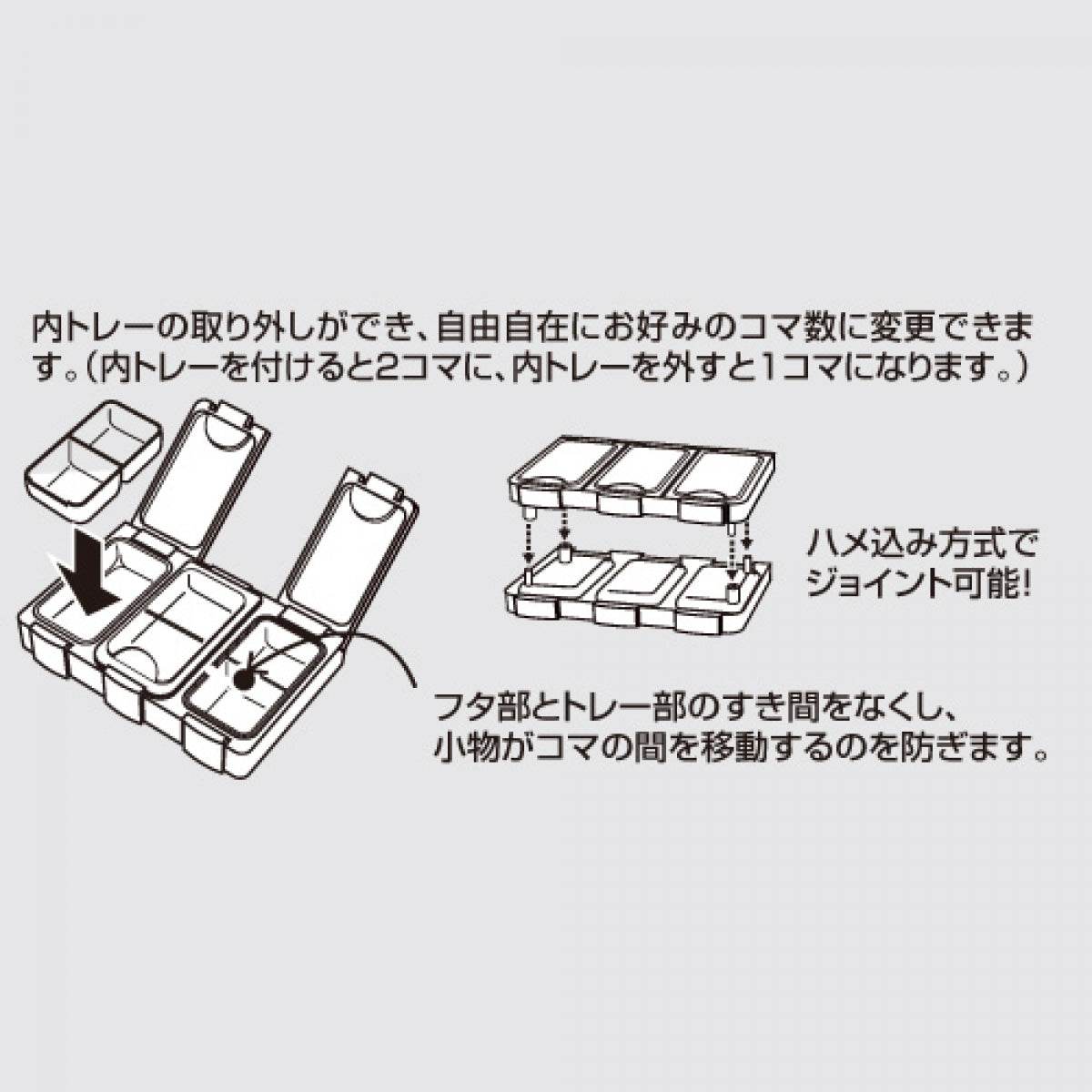 内トレーの取り外しができ、自由自在にお好みのコマ数に変更できます。（内トレーを付けると2コマに、内トレーを外すと1コマになります。）

ハメ込み方式でジョイント可能!

フタ部とトレー部のすき間をなくし、小物がコマの間を移動するのを防ぎます。