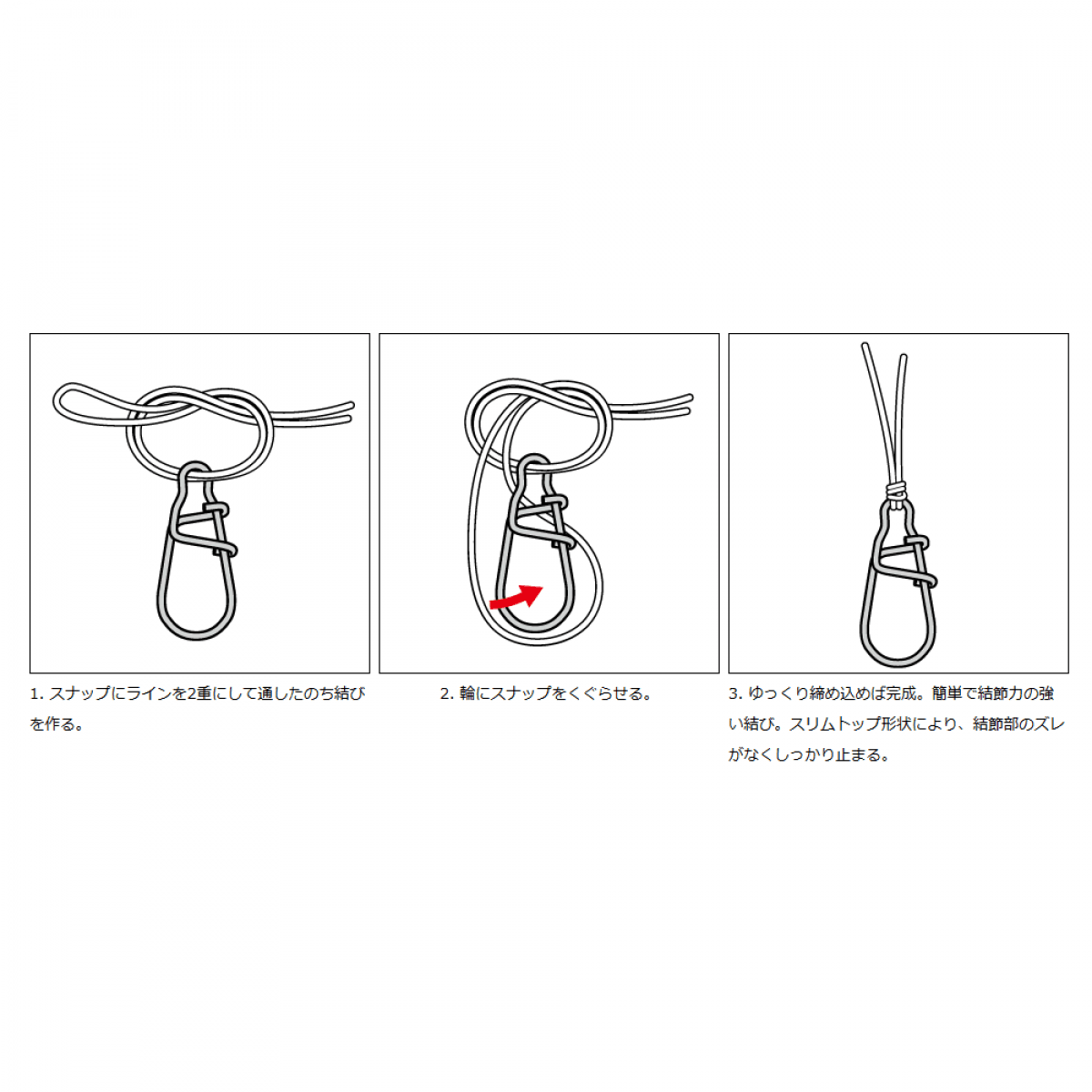 1. スナップにラインを2重にして通したのち結びを作る。

2. 輪にスナップをくぐらせる。

3. ゆっくり締め込めば完成。簡単で結節力の強い結び。スリムトップ形状により、結節部のズレがなくしっかり止まる。