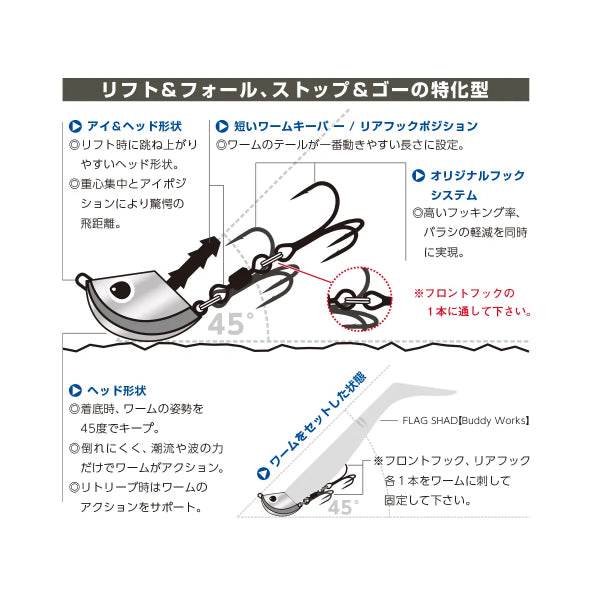 リフト&フォール、ストップ&ゴーの特化型

アイ&ヘッド形状
◎リフト時に跳ね上がりやすいヘッド形状。
◎重心集中とアイポジションにより驚愕の飛距離。

短いワームキーパー / リアフックポジション
◎ワームのテールが一番動きやすい長さに設定。

オリジナルフックシステム
◎高いフッキング率、バラシの軽減を同時に実現。

※フロントフックの1本に通して下さい。

45°

ヘッド形状
◎着底時、ワームの姿勢を45度でキープ。
◎倒れにくく、潮流や波の力だけでワームがアクション。
◎リトリーブ時はワームのアクションをサポート。

ワームをセットした状態

FLAG SHAD【Buddy Works】

※フロントフック、リアフック各1本をワームに刺して固定して下さい。

45°